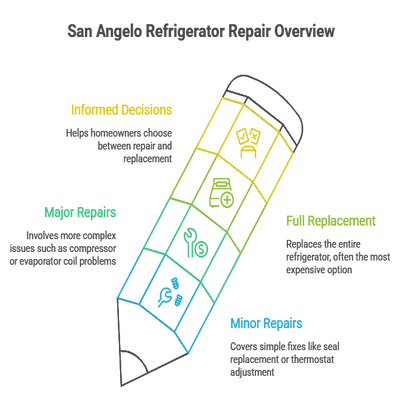 San Angelo Refrigerator Repair Overview

Informed Decisions

Helps homeowners choose between repair and replacement

Major Repairs

Involves more complex issues such as compressor or evaporator coil problems

Full Replacement

Replaces the entire refrigerator, often the most expensive option

Minor Repairs

Covers simple fixes like seal replacement or thermostat adjustment